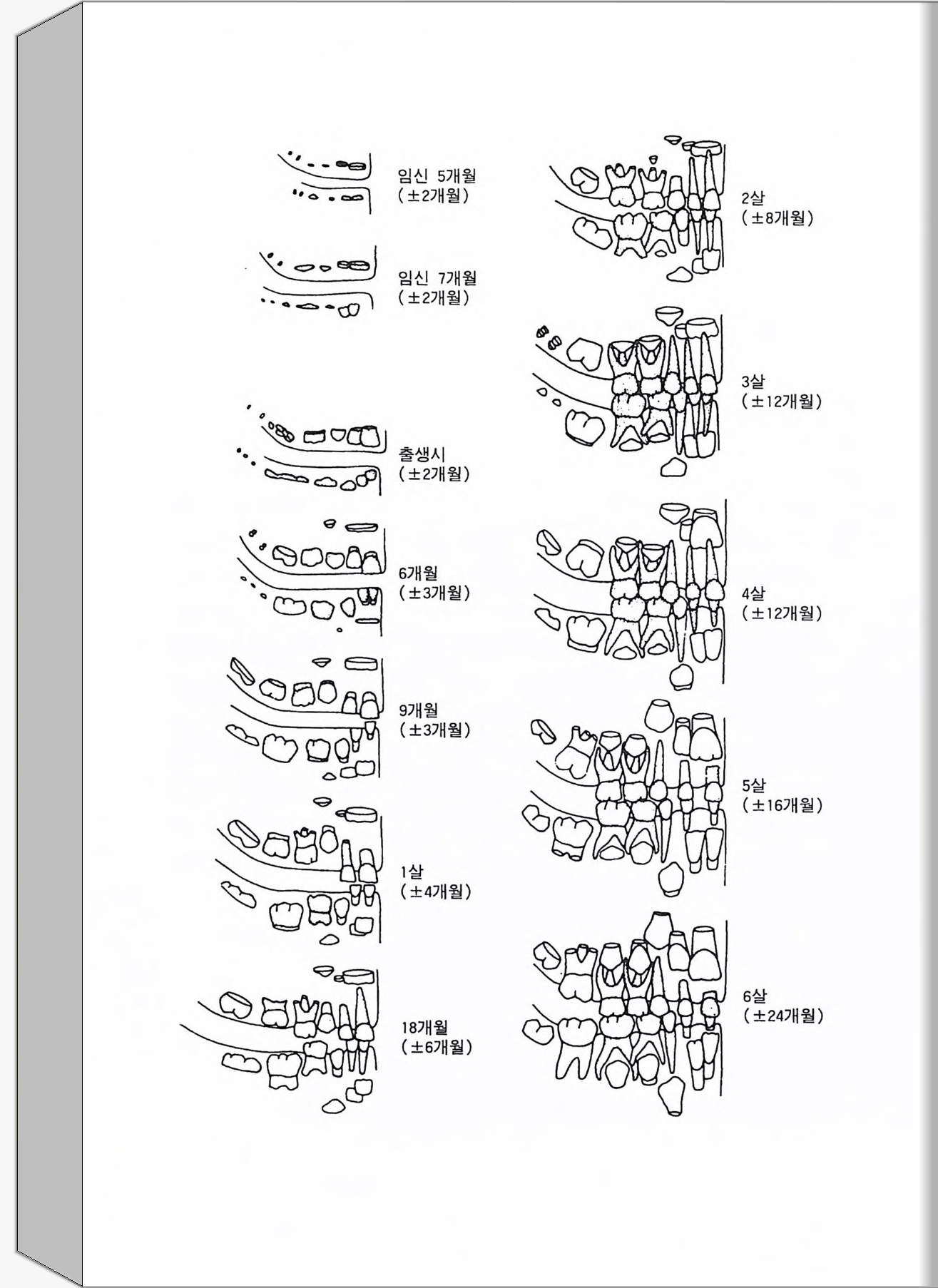 임신 5개월
(±2개월)

임신 7개월
(±2개월)

출생시
(±2개월)

6개월
(±3개월)

9개월
(±3개월)

1살
(±4개월)

18개월
(±6개월)

2살
(±8개월)

3살
(±12개월)

4살
(±12개월)

5살
(±16개월)

6살
(±24개월)