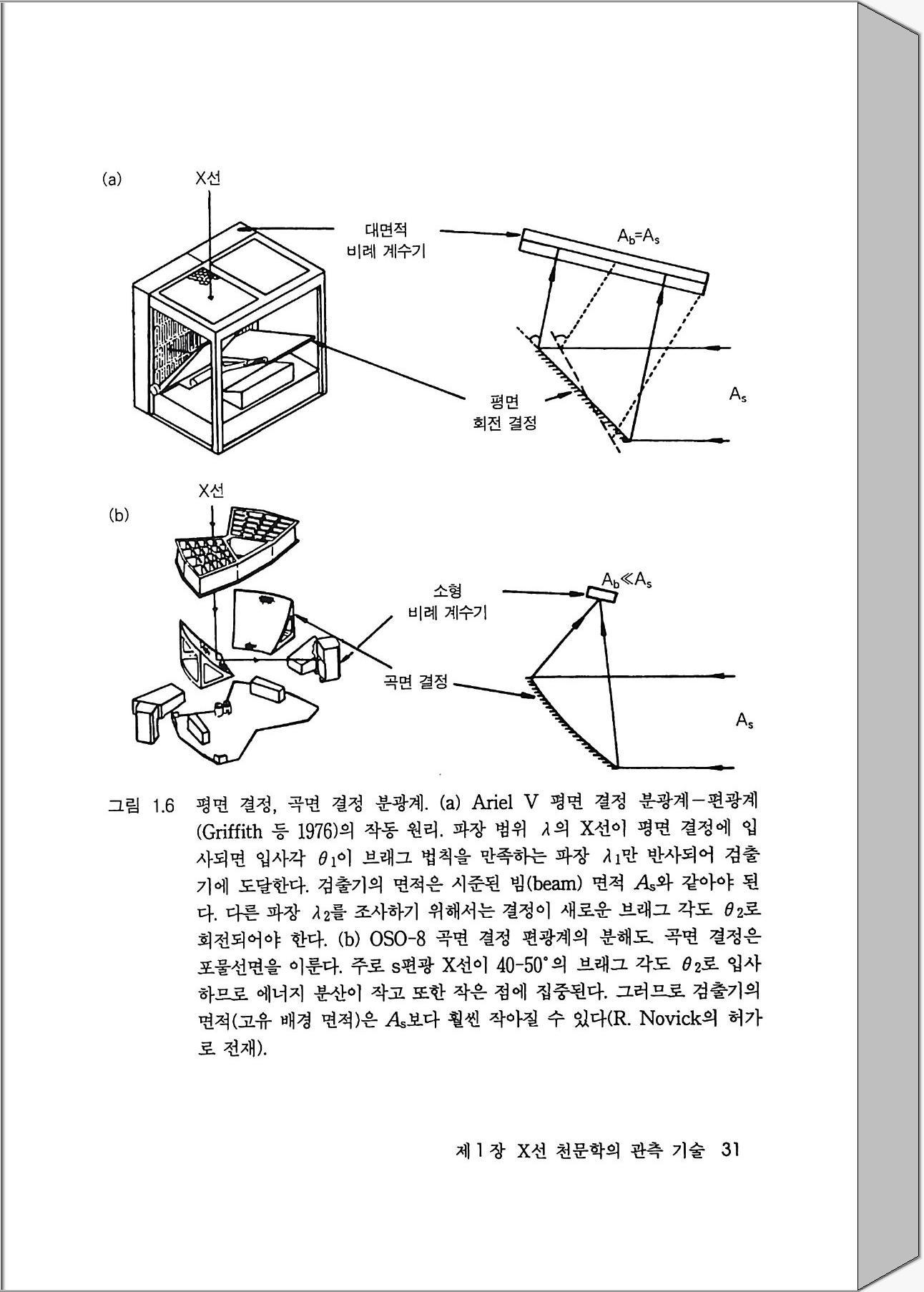 (a)

X선

대면적 비례 계수기

$A_b=A_s$

평면 회전 결정

$A_s$

X선

(b)

소형 비례 계수기

$A_b \ll A_s$

곡면 결정

$A_s$

그림 1.6 평면 결정, 곡면 결정 분광계. (a) Ariel V 평면 결정 분광계-편광계 (Griffith 등 1976)의 작동 원리. 파장 범위 $\lambda$의 X선이 평면 결정에 입사되면 입사각 $\theta_1$이 브래그 법칙을 만족하는 파장 $\lambda_1$만 반사되어 검출기에 도달한다. 검출기의 면적은 시준된 빔(beam) 면적 $A_s$와 같아야 된다. 다른 파장 $\lambda_2$를 조사하기 위해서는 결정이 새로운 브래그 각도 $\theta_2$로 회전되어야 한다. (b) OSO-8 곡면 결정 편광계의 분해도. 곡면 결정은 포물선면을 이룬다. 주로 s편광 X선이 40-50°의 브래그 각도 $\theta_2$로 입사하므로 에너지 분산이 작고 또한 작은 점에 집중된다. 그러므로 검출기의 면적(고유 배경 면적)은 $A_s$보다 훨씬 작아질 수 있다(R. Novick의 허가로 전재).

제 1 장 X선 천문학의 관측 기술 31