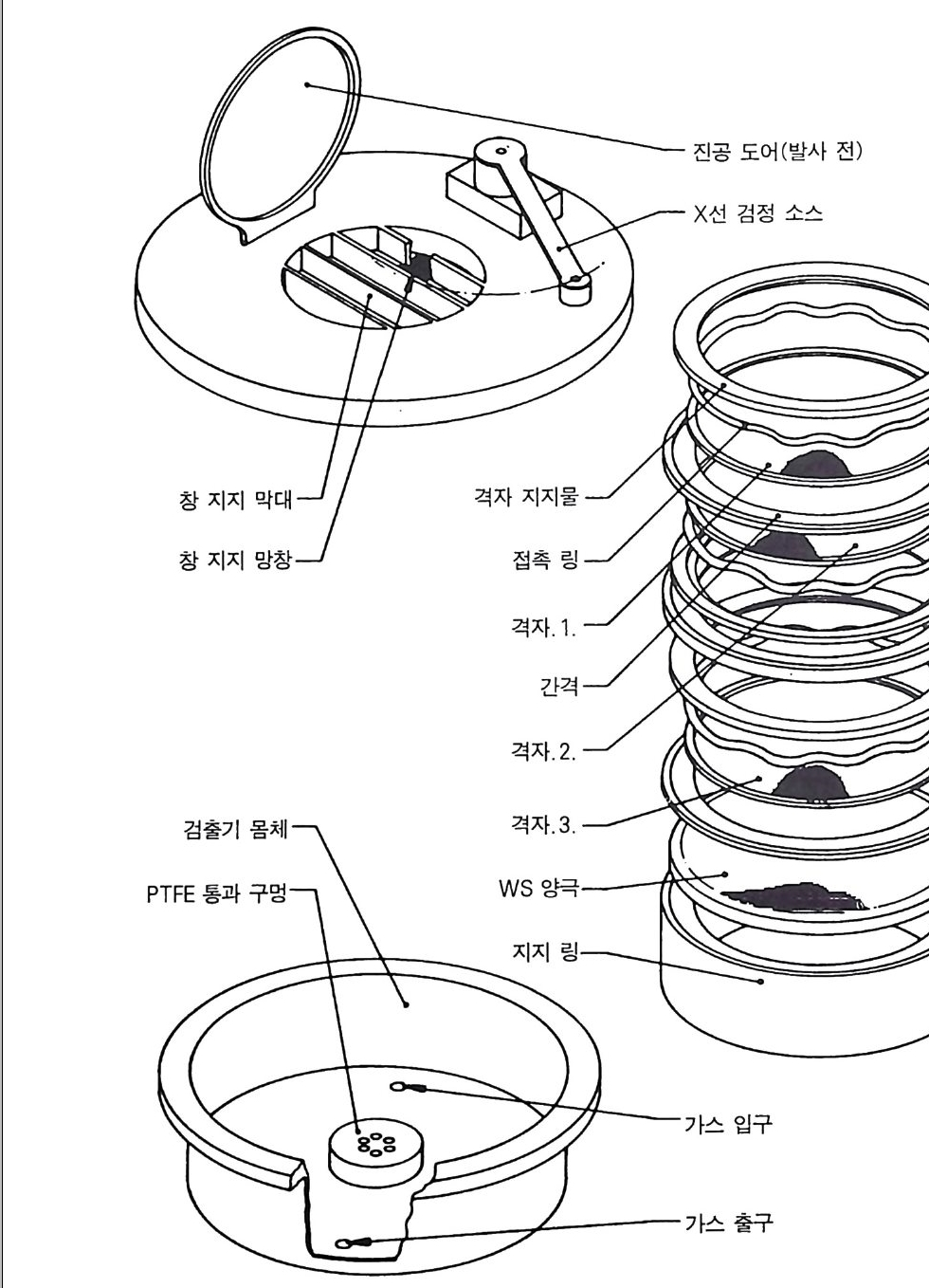 진공 도어(발사 전)

X선 검정 소스

창 지지 막대

창 지지 망창

격자 지지물

접촉 링

격자.1.

간격

격자.2.

격자.3.

WS 양극

지지 링

검출기 몸체

PTFE 통과 구멍

가스 입구

가스 출구